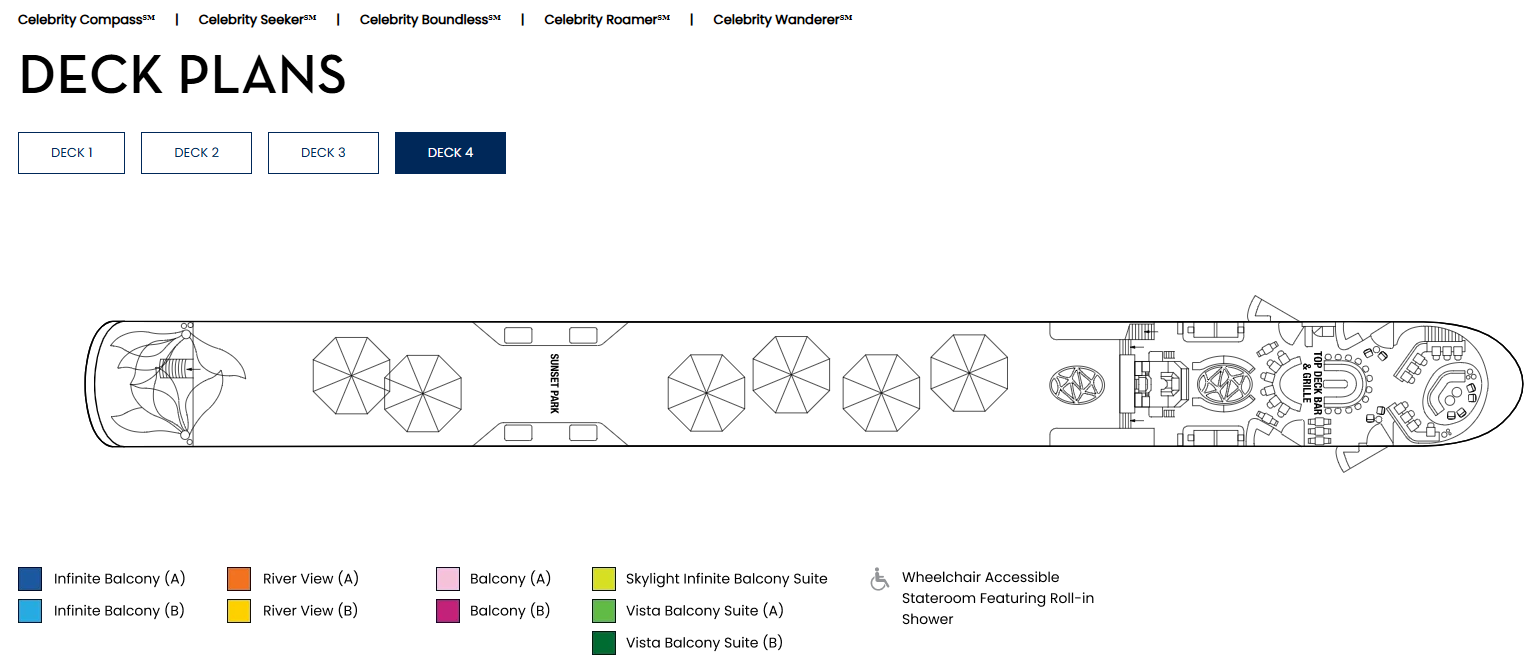 Celebrity Compass℠ | Celebrity Seeker℠ | Celebrity Boundless℠ | Celebrity Roamer℠ | Celebrity Wanderer℠

DECK PLANS

DECK 1
DECK 2
DECK 3
DECK 4

SUNSET PARK

TOP DECK BAR & GRILLE

Infinite Balcony (A)
Infinite Balcony (B)
River View (A)
River View (B)
Balcony (A)
Balcony (B)
Skylight Infinite Balcony Suite
Vista Balcony Suite (A)
Vista Balcony Suite (B)
Wheelchair Accessible Stateroom Featuring Roll-in Shower